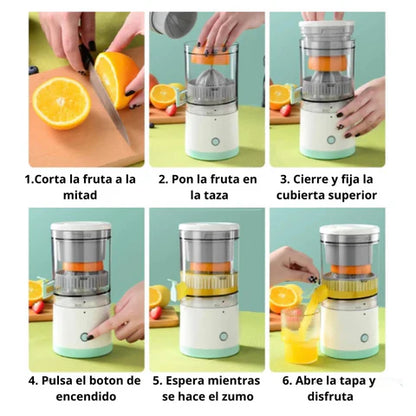 1.Corta la fruta a la mitad

2. Pon la fruta en la taza

3. Cierre y fija la cubierta superior

4. Pulsa el boton de encendido

5. Espera mientras se hace el zumo

6. Abre la tapa y disfruta